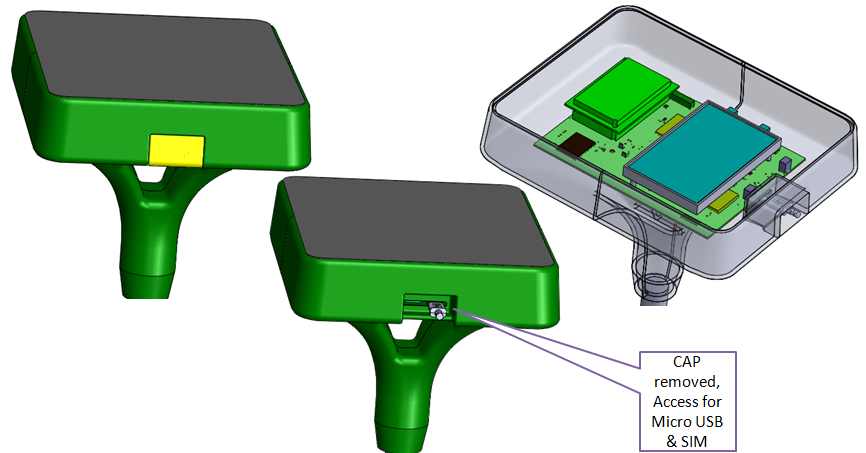 CAP removed, Access for Micro USB & SIM